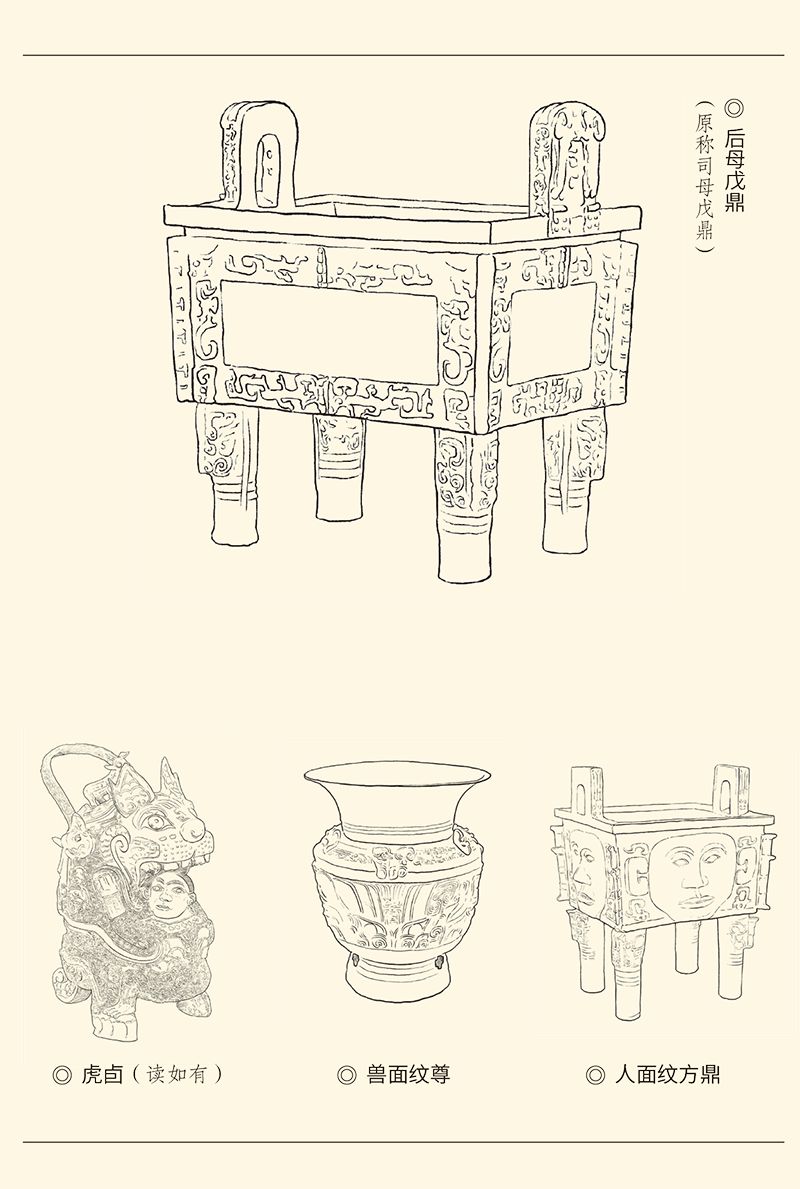 ◎ 后母戊鼎
（原称司母戊鼎）

◎ 虎卣（读如有）

◎ 兽面纹尊

◎ 人面纹方鼎